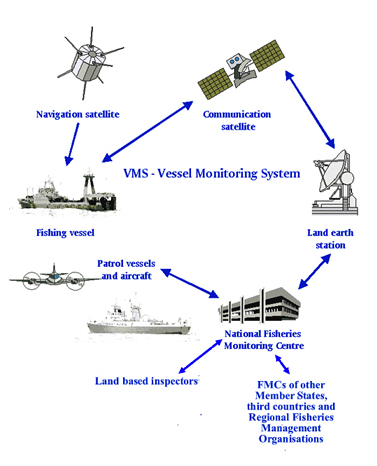 Navigation satellite

Communication satellite

VMS - Vessel Monitoring System

Fishing vessel

Land earth station

Patrol vessels and aircraft

National Fisheries Monitoring Centre

Land based inspectors

FMCs of other Member States, third countries and Regional Fisheries Management Organisations